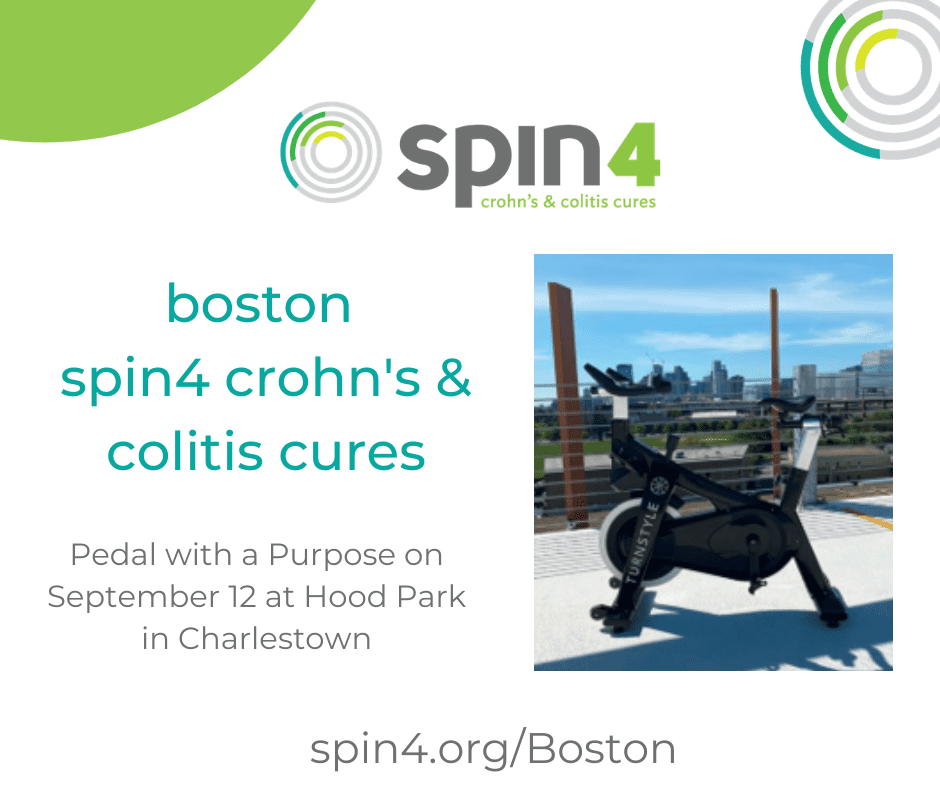 spin4
crohn's & colitis cures

boston
spin4 crohn's &
colitis cures

Pedal with a Purpose on September 12 at Hood Park in Charlestown

TURNSTYLE

spin4.org/Boston